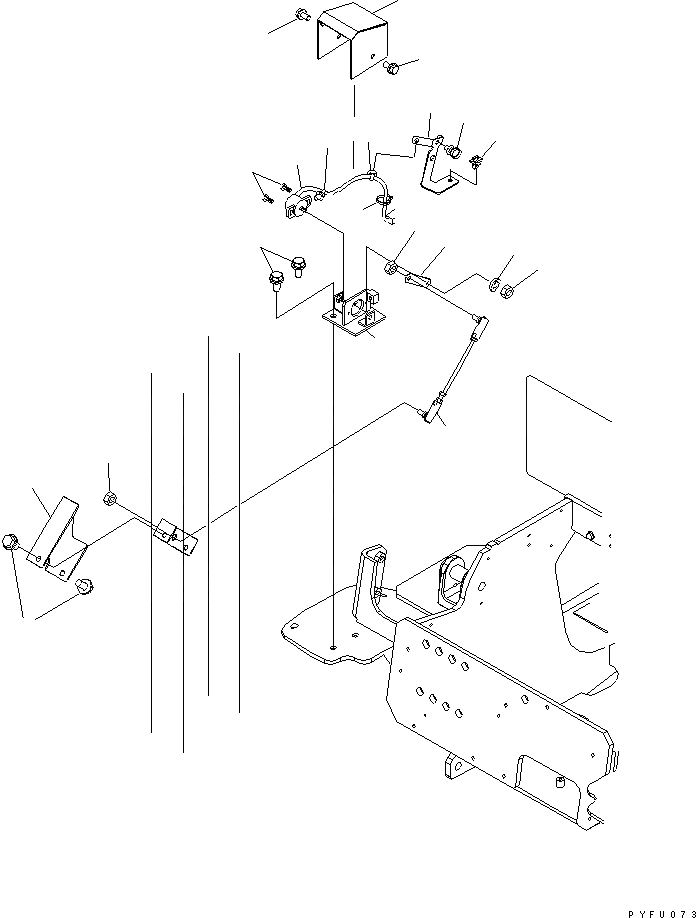 PYFU073