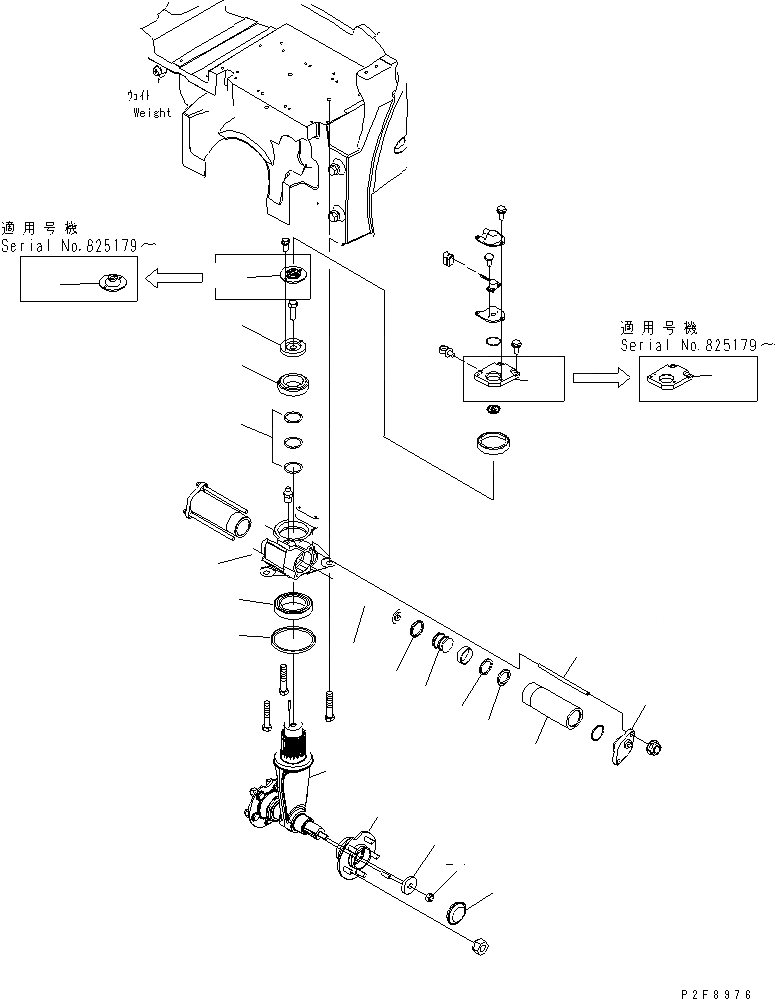 ウェイト
Weight

適用号機
Serial No.625179～

適用号機
Serial No.825179～

P2F8976