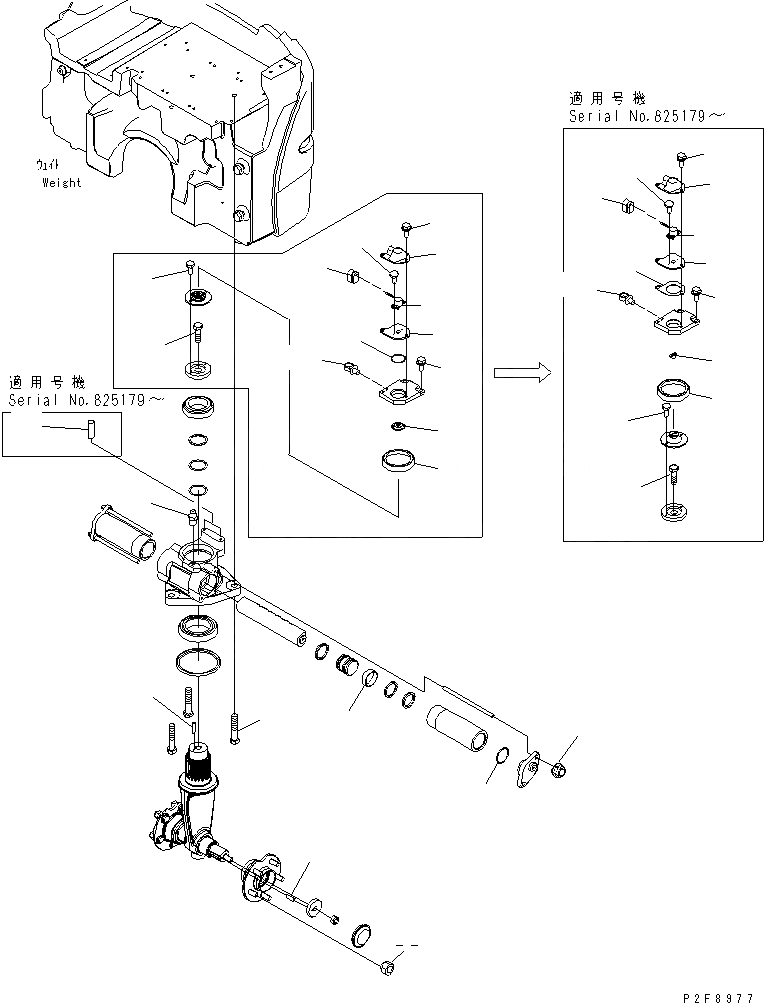 ウェイト
Weight

適用号機
Serial No.825179～

適用号機
Serial No.825179～

P2F8977