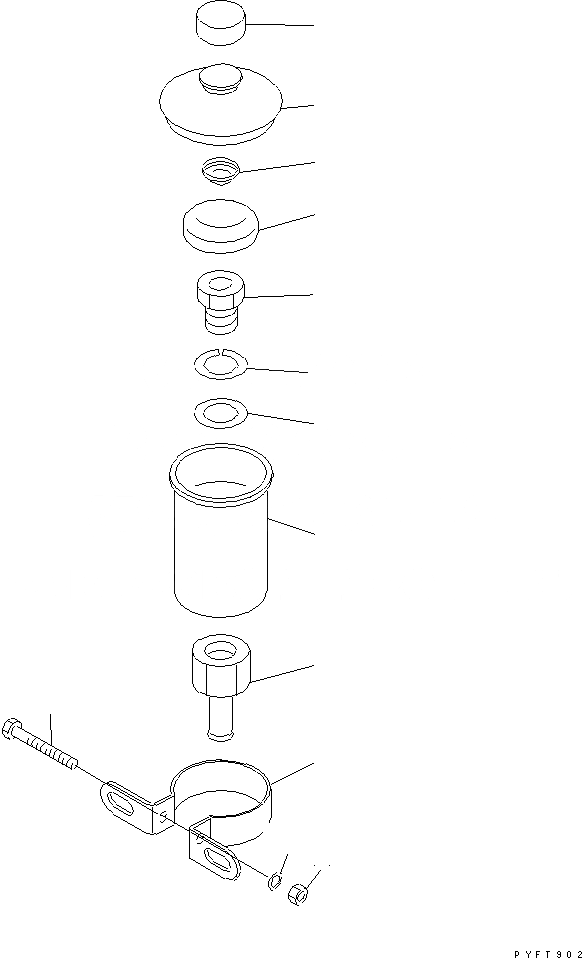 PYFT902