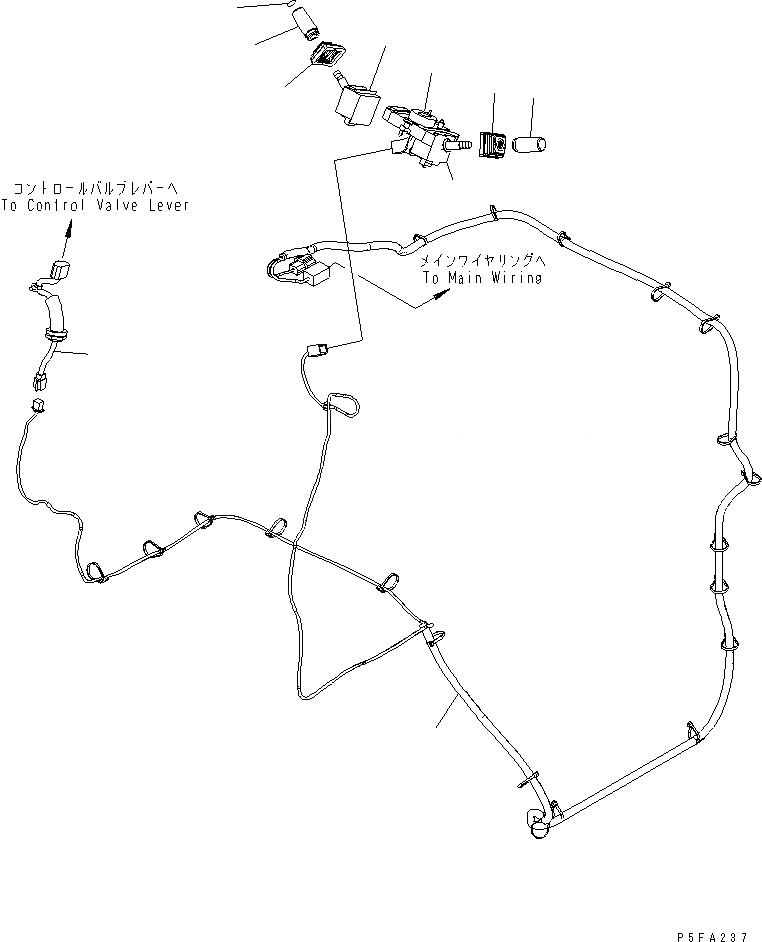 コントロールバルブレバーへ
To Control Valve Lever

メインワイヤリングへ
To Main Wiring

P5FA237