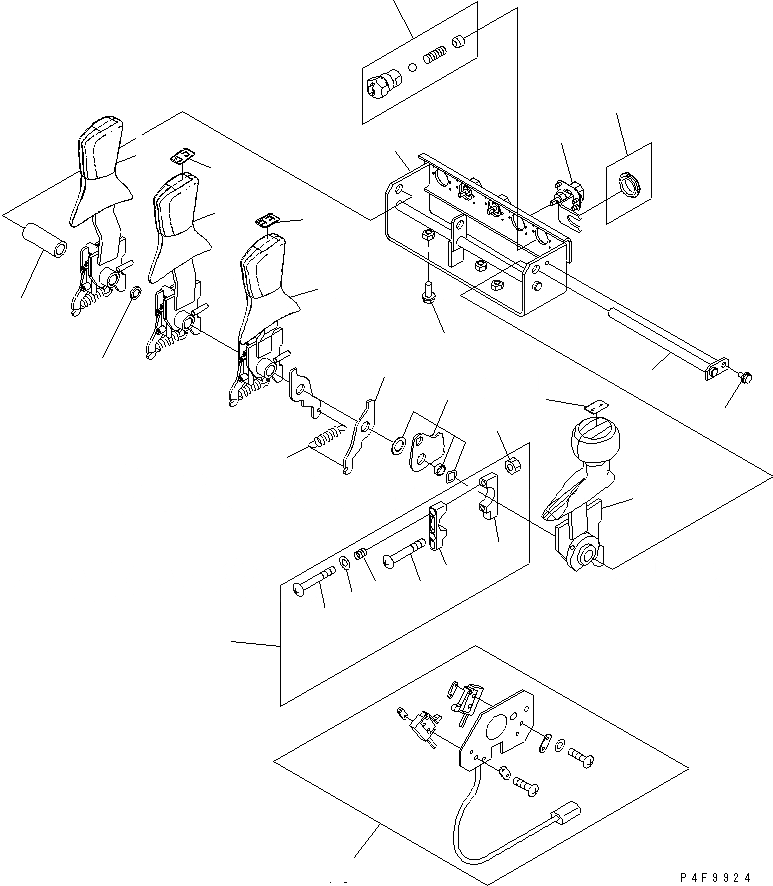 P4F9924