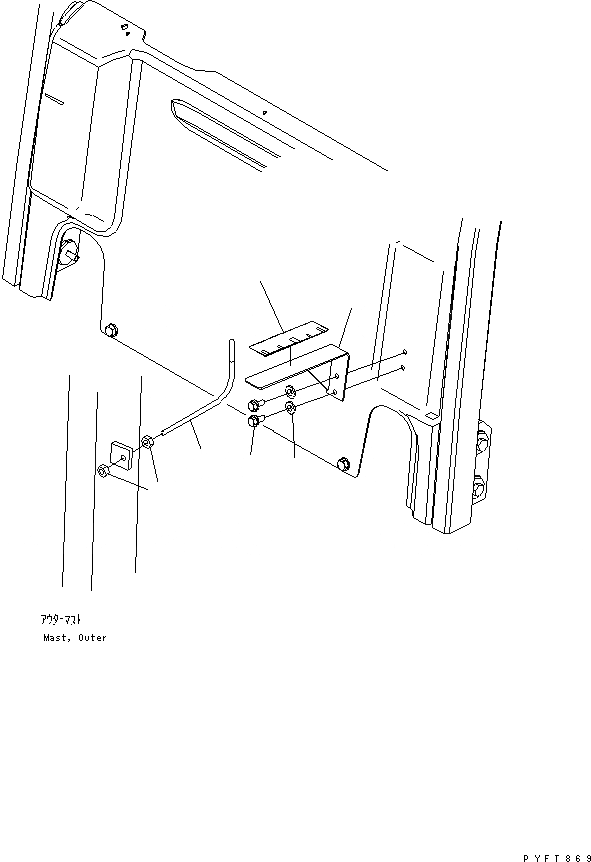 アウターマスト
Mast, Outer

PYFT869