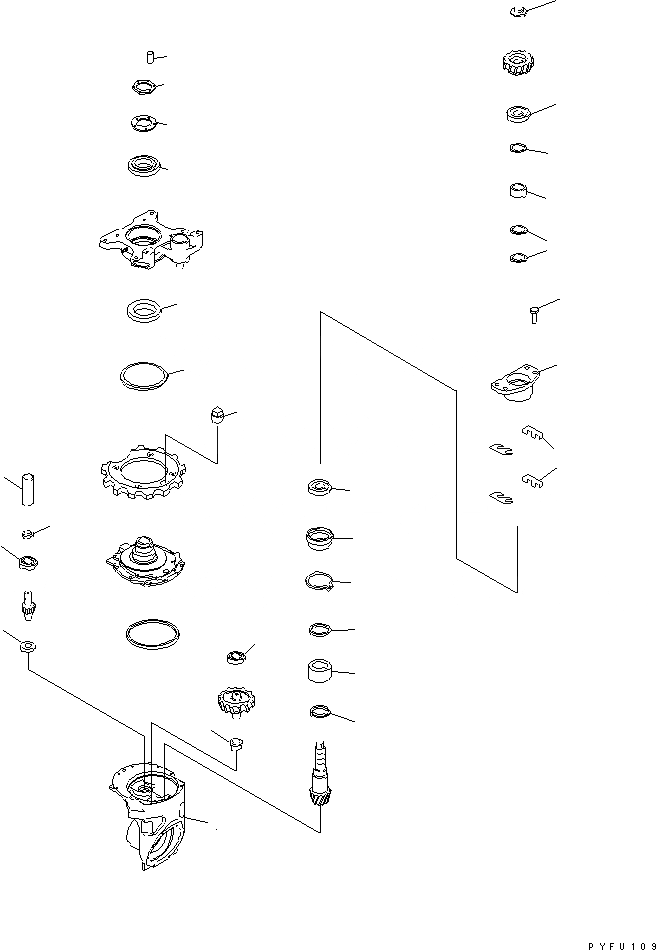 PYFU109