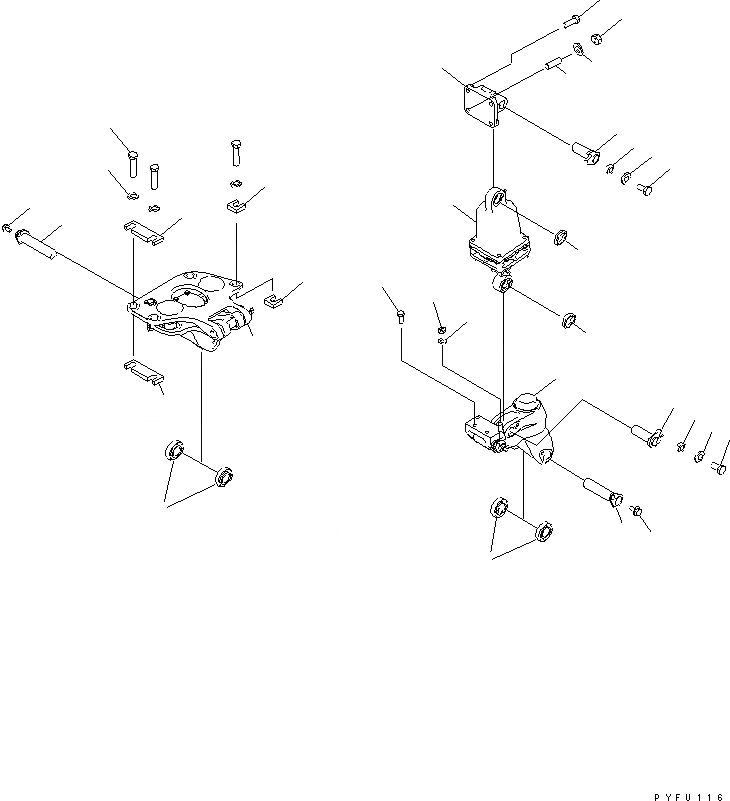 PYFU116