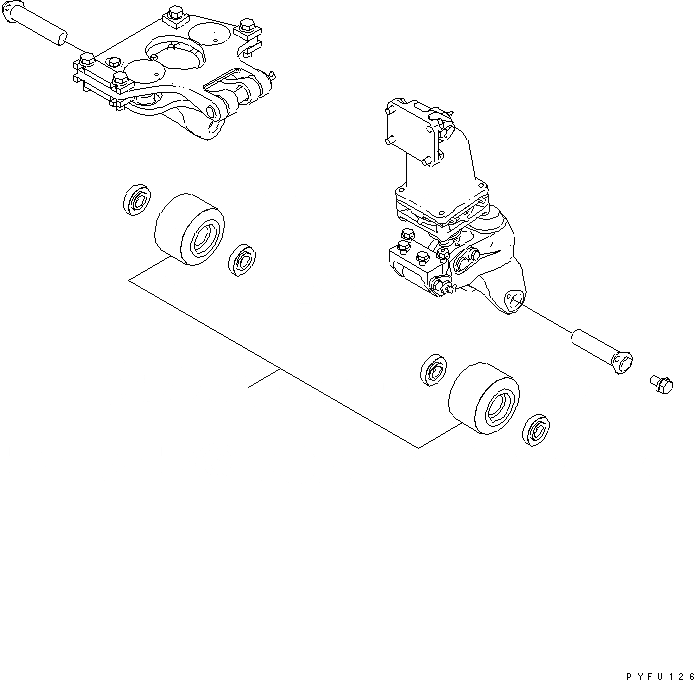 PYFU126