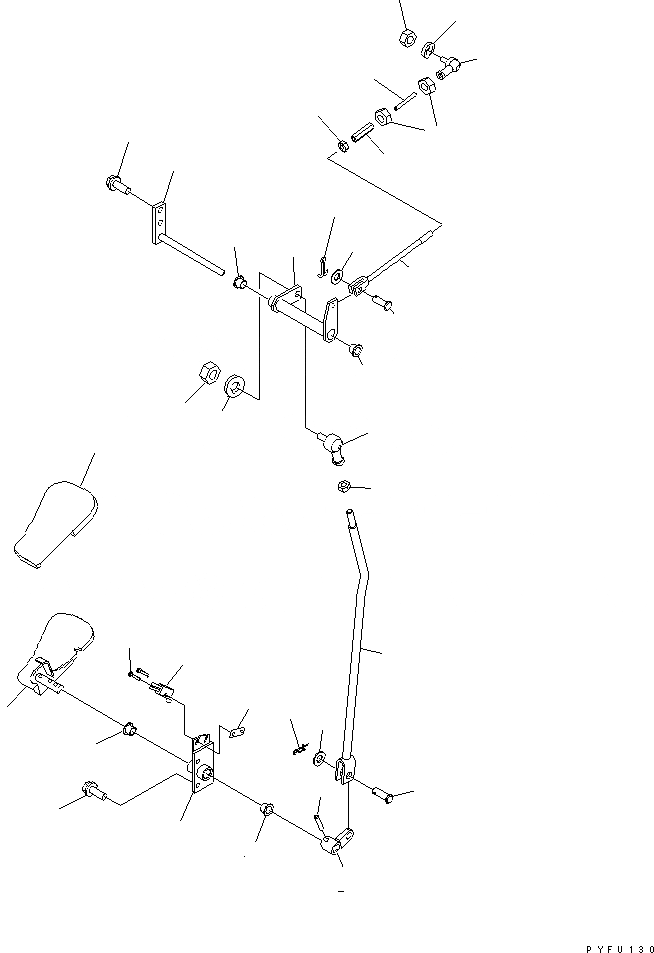 PYFU130