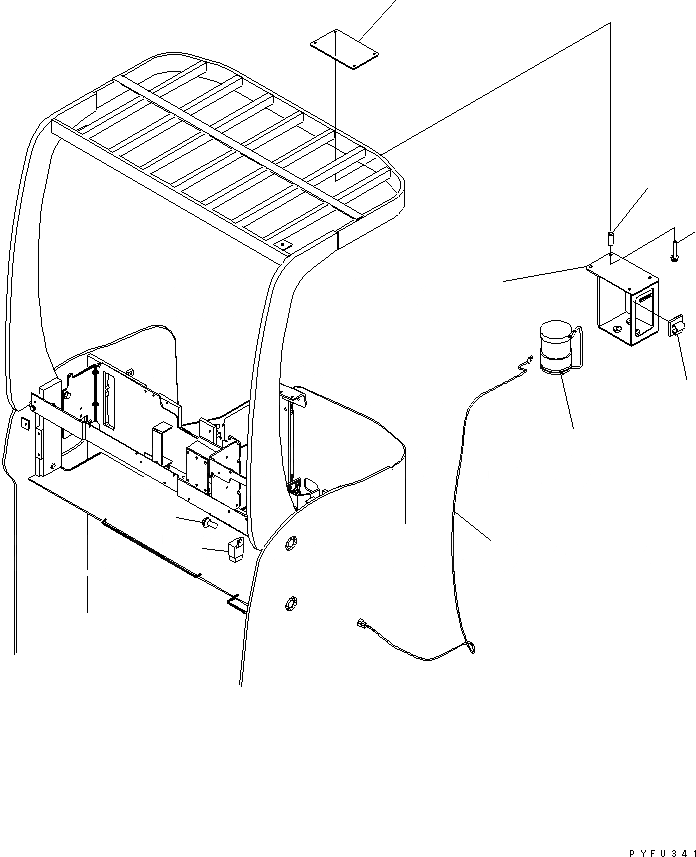 PYFU341