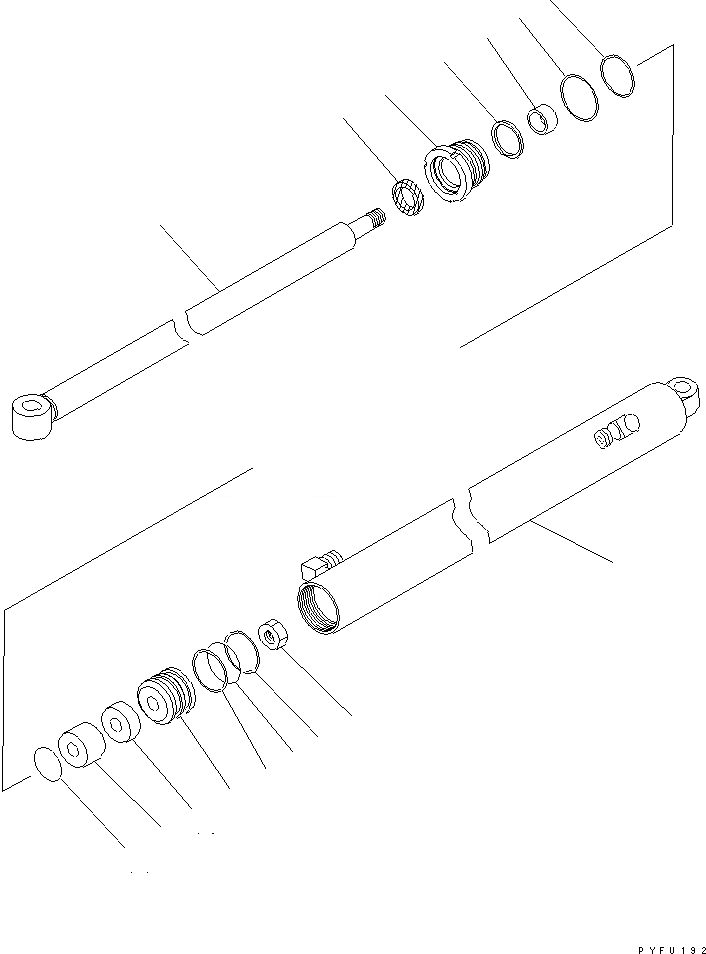 PYFU192