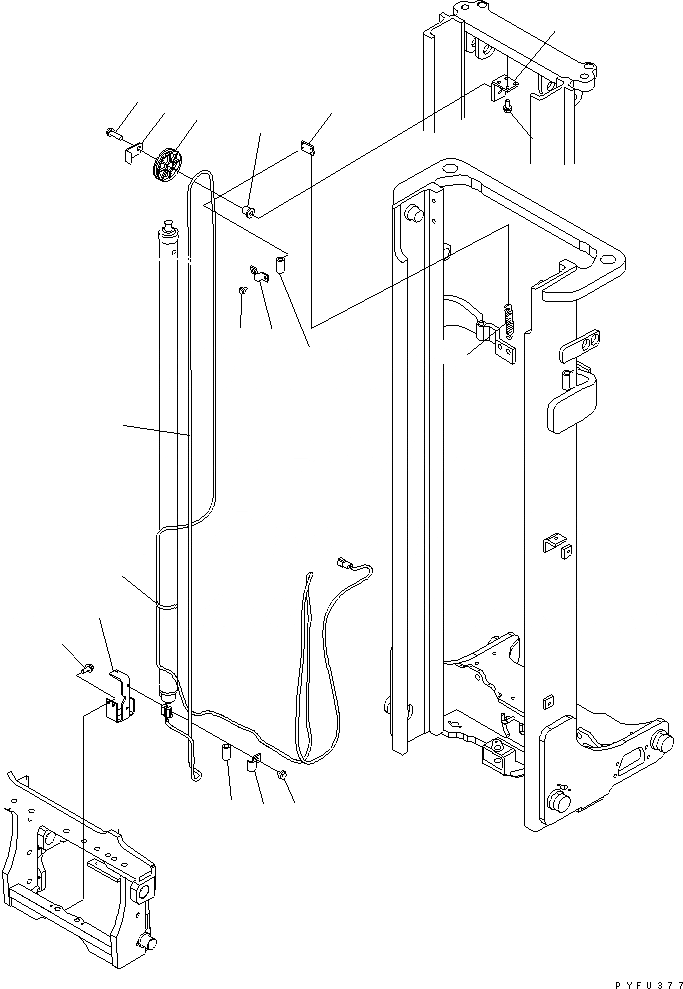 PYFU377