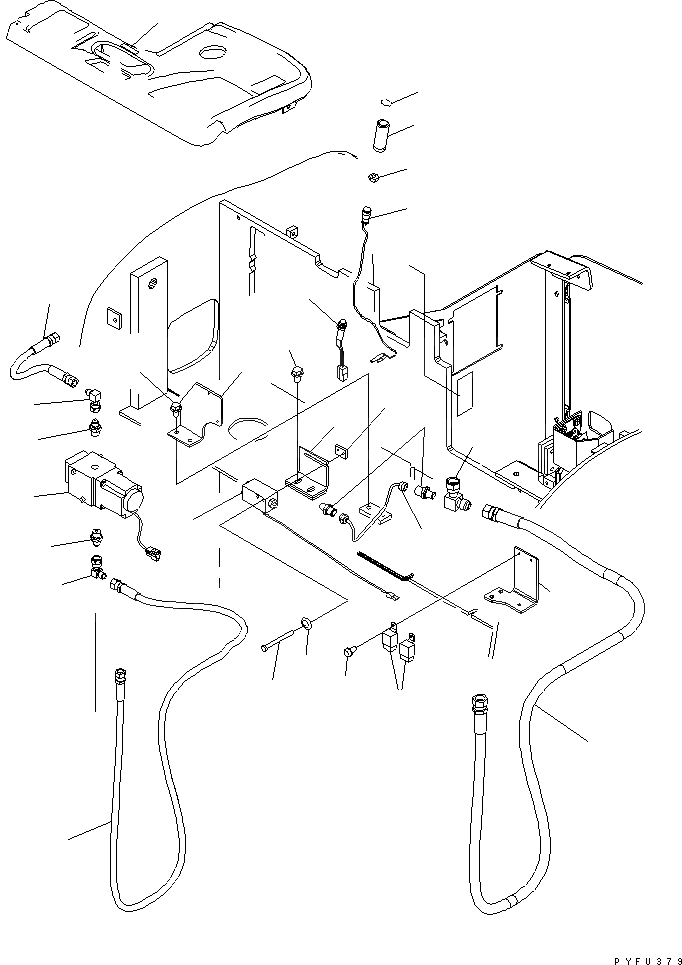 PYFU379