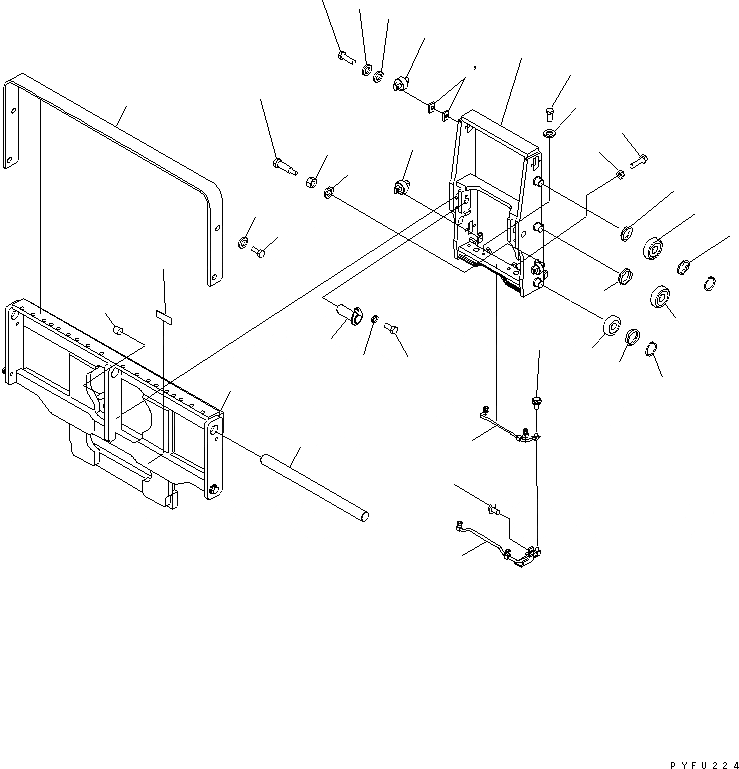 PYFU224