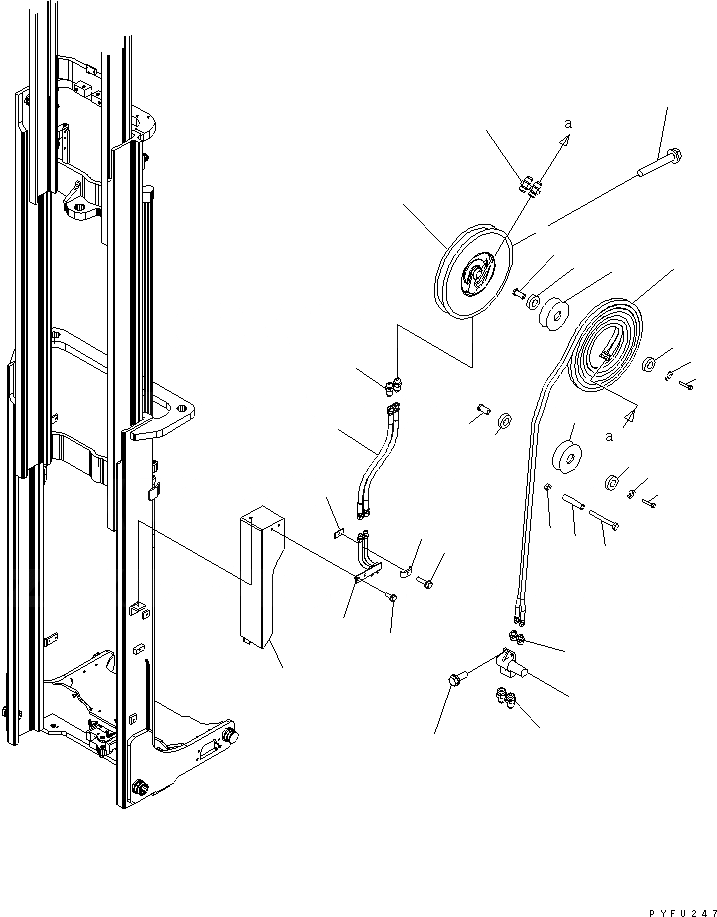 a

a

PYFU247