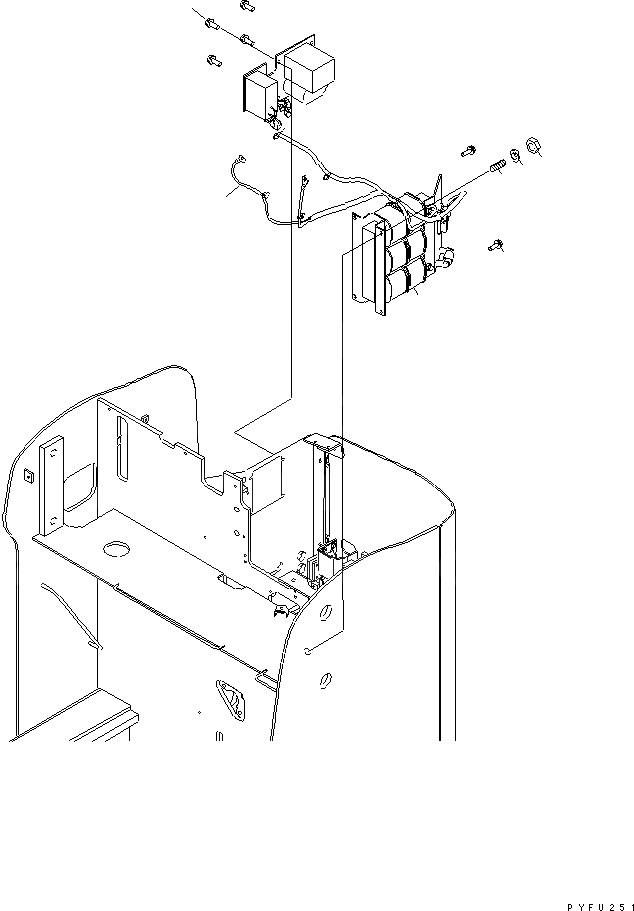 PYFU251