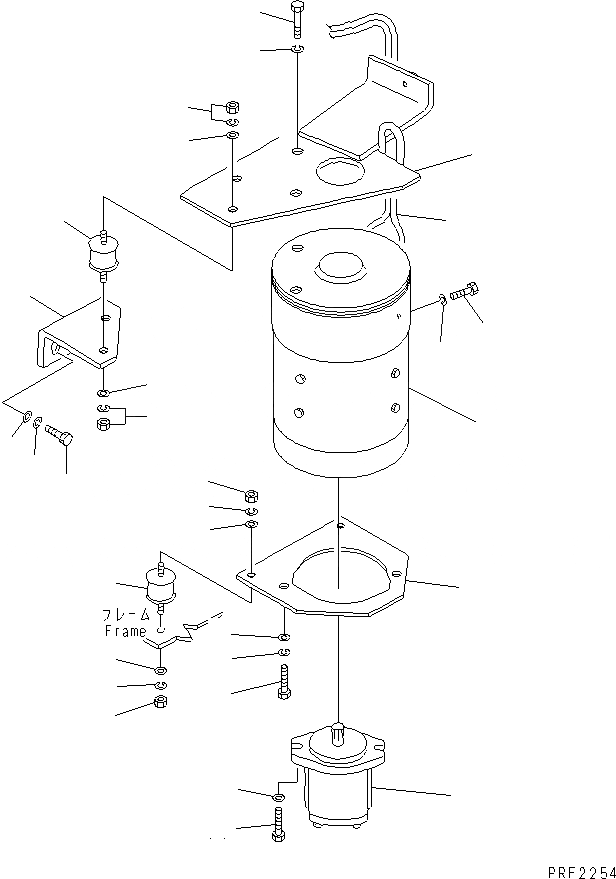 フレーム
Frame

PRF2254