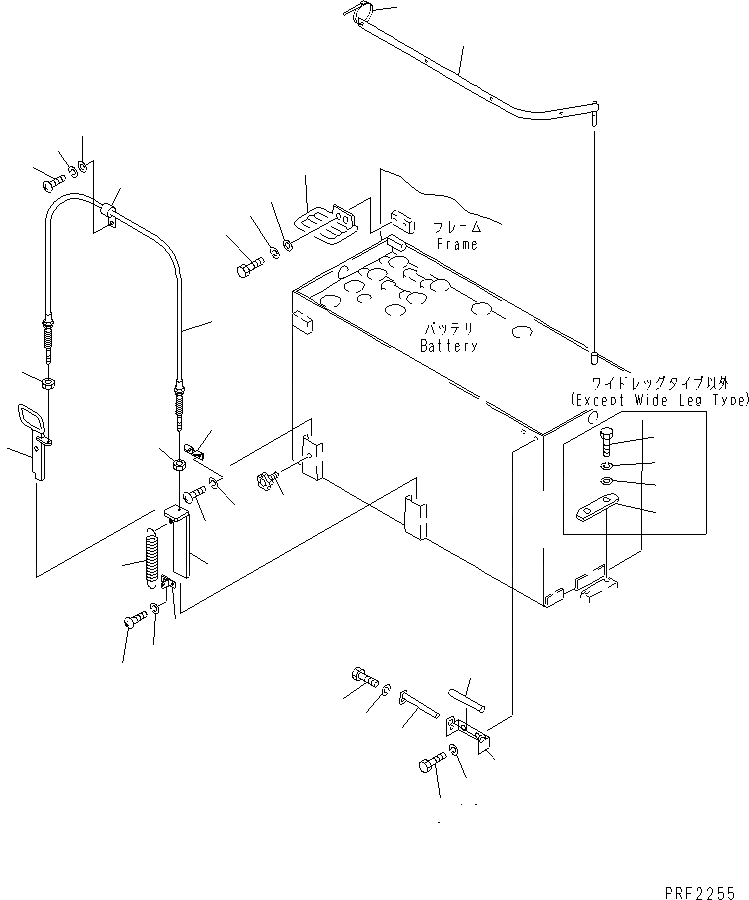 フレーム
Frame

バッテリ
Battery

ワイドレッグタイプ以外
(Except Wide Leg Type)

PRF2255