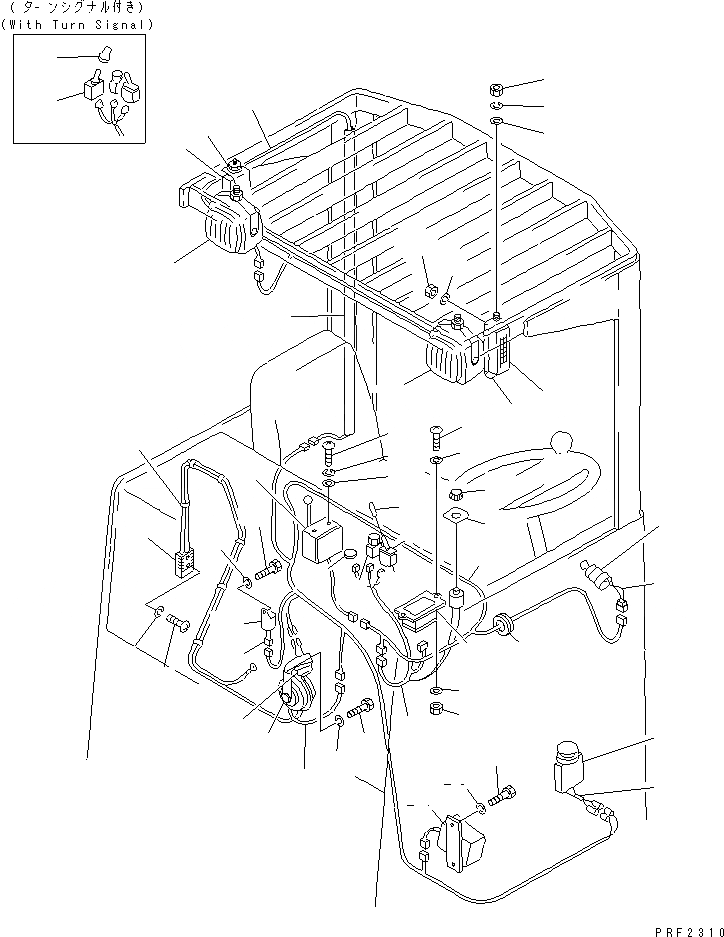 (ターンシグナル付き)
(With Turn Signal)

PRF2310