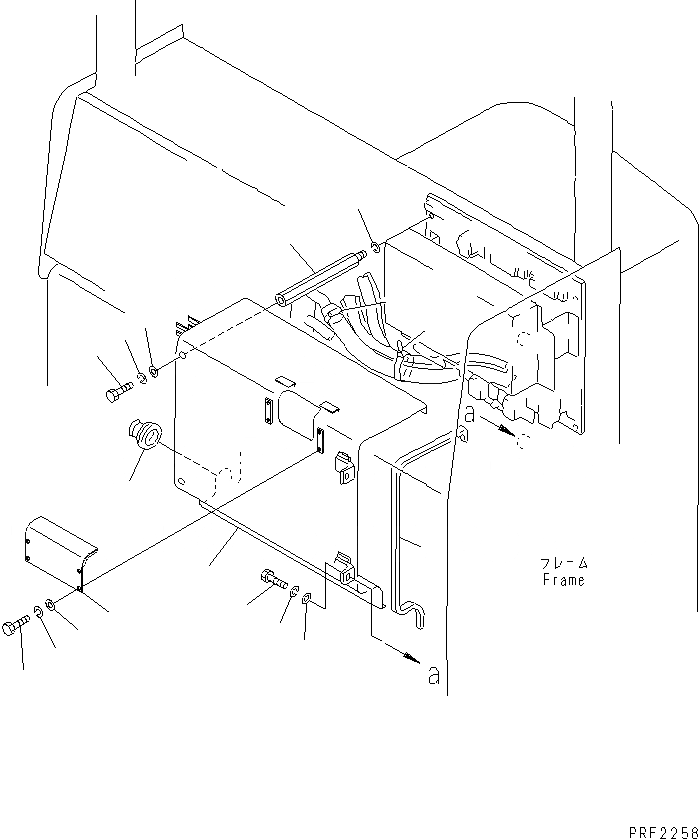 a
フレーム
Frame
a
PRF2258