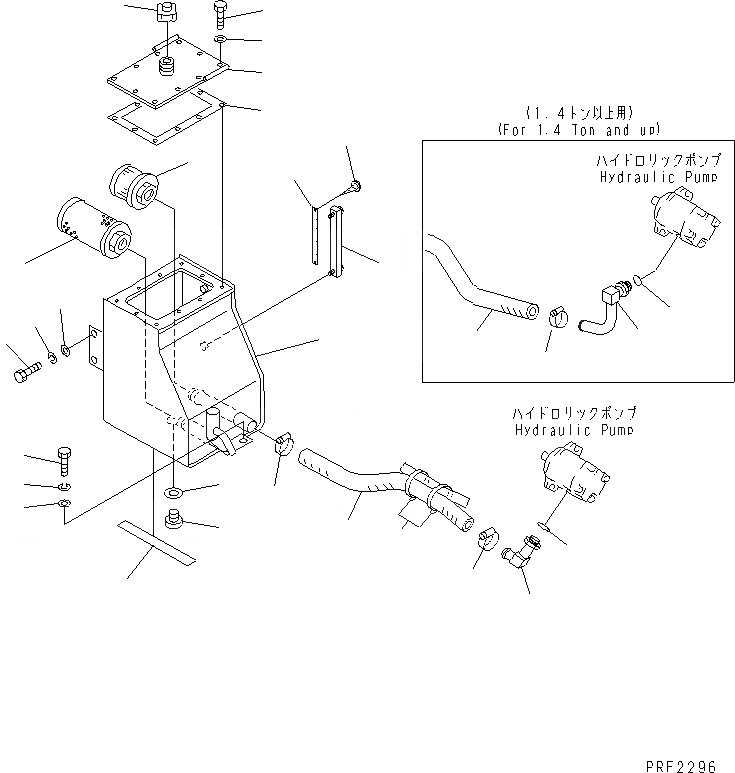 (1.4トン以上用)
(For 1.4 Ton and up)

ハイドロリックポンプ
Hydraulic Pump

ハイドロリックポンプ
Hydraulic Pump

PRF2296