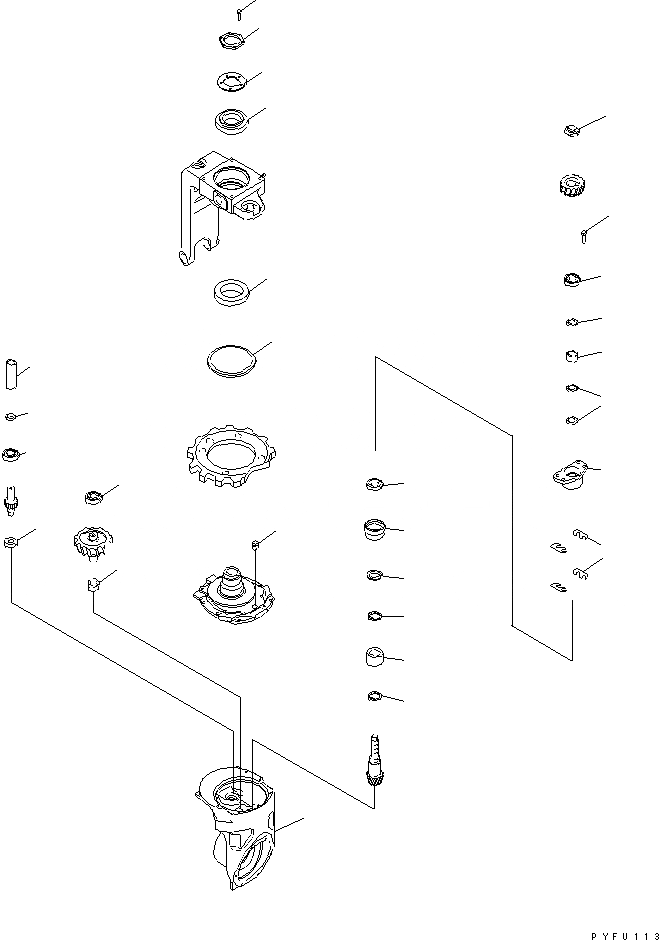 PYFU113