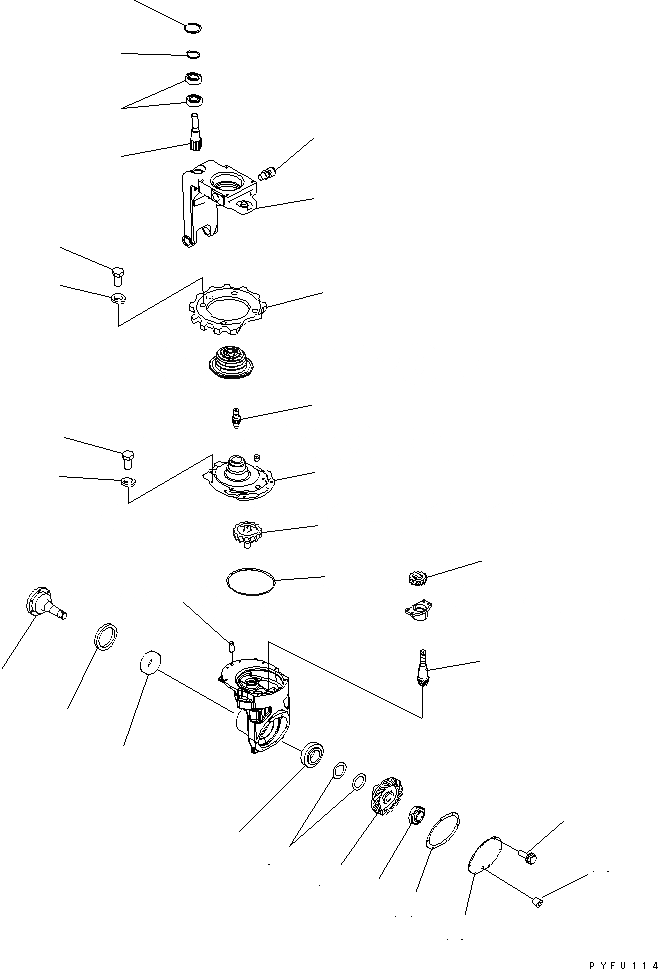 PYFU114