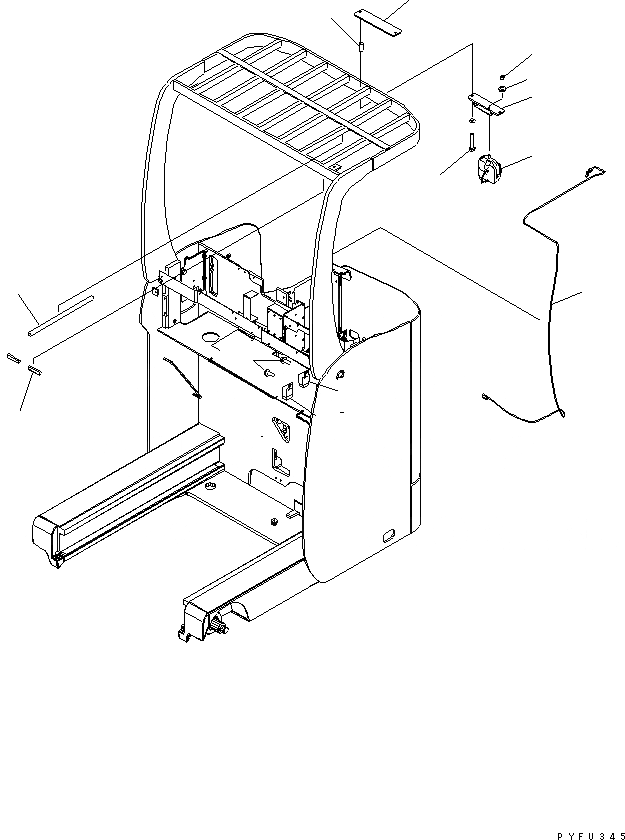 PYFU345