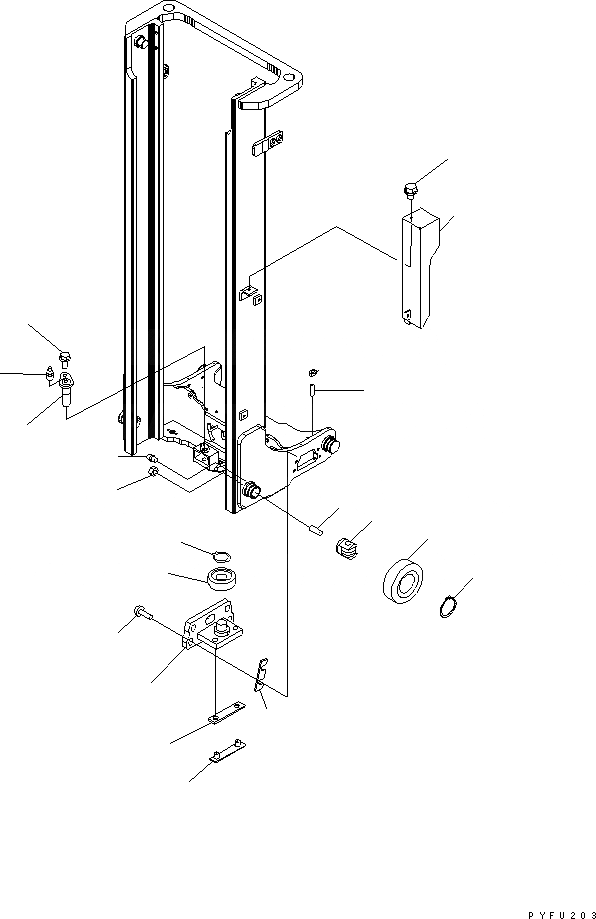 PYFU203