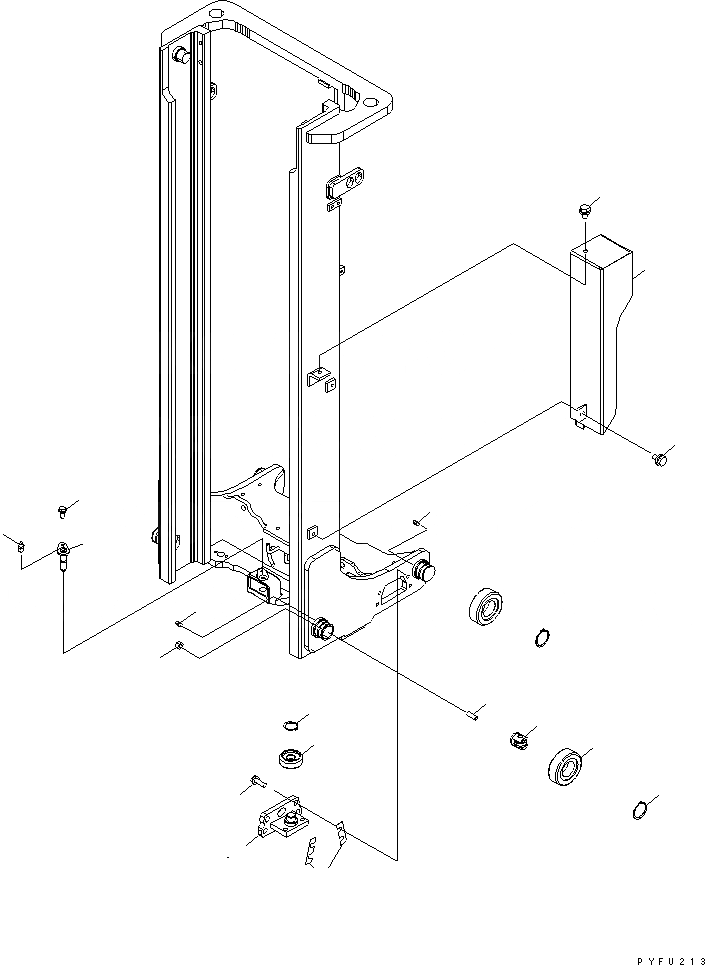 PYFU213