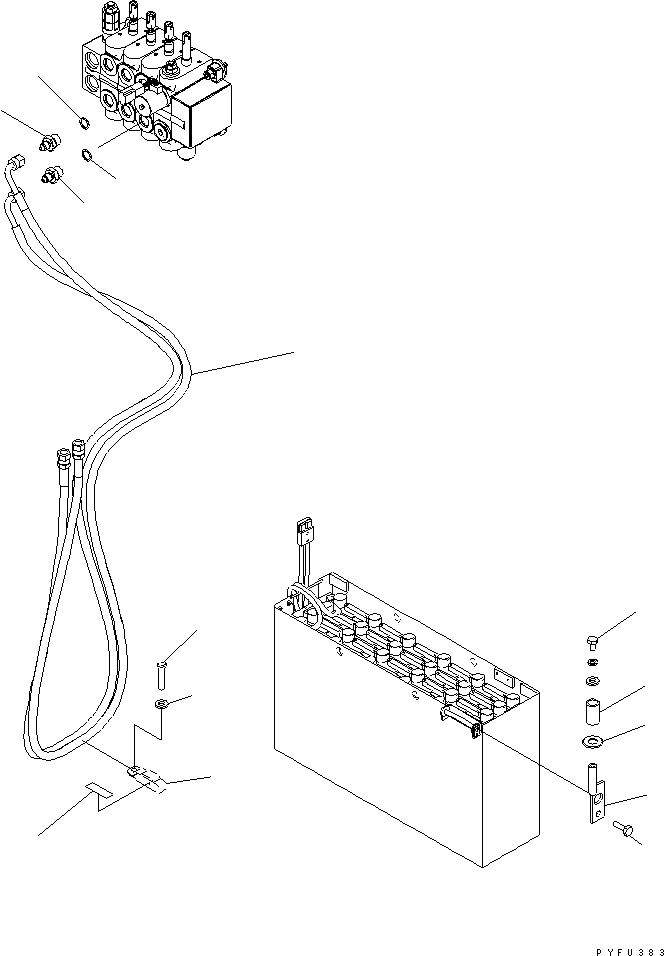 PYFU383