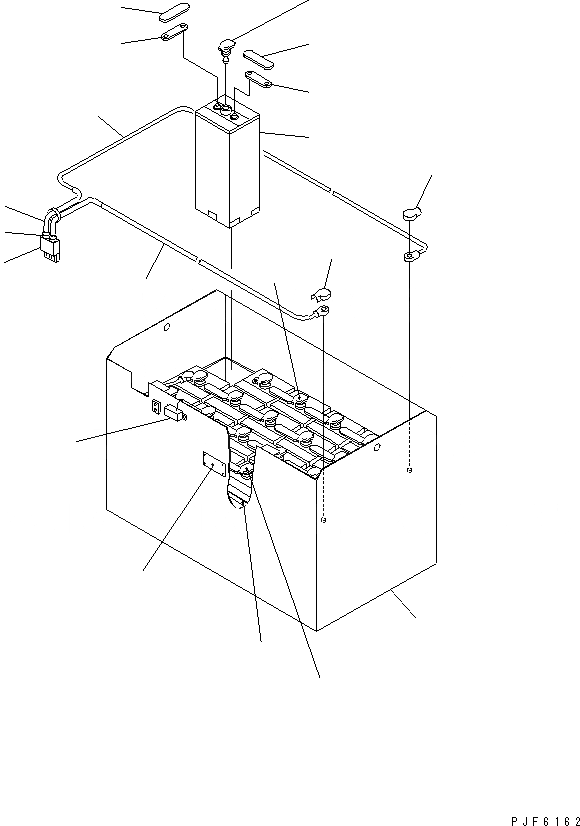 PJF6162