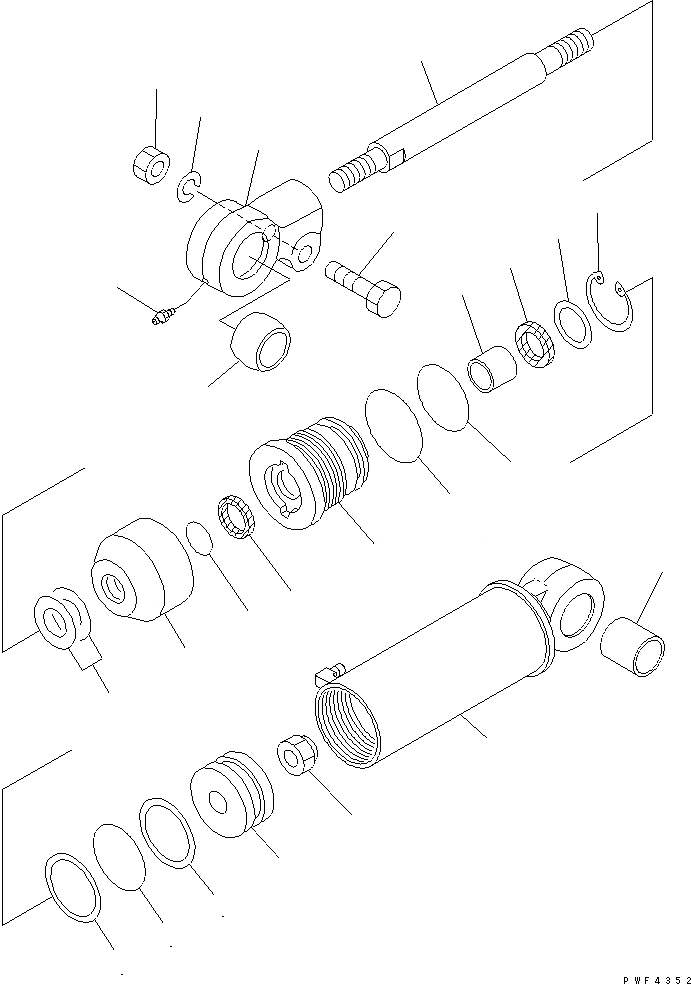 PWF4352