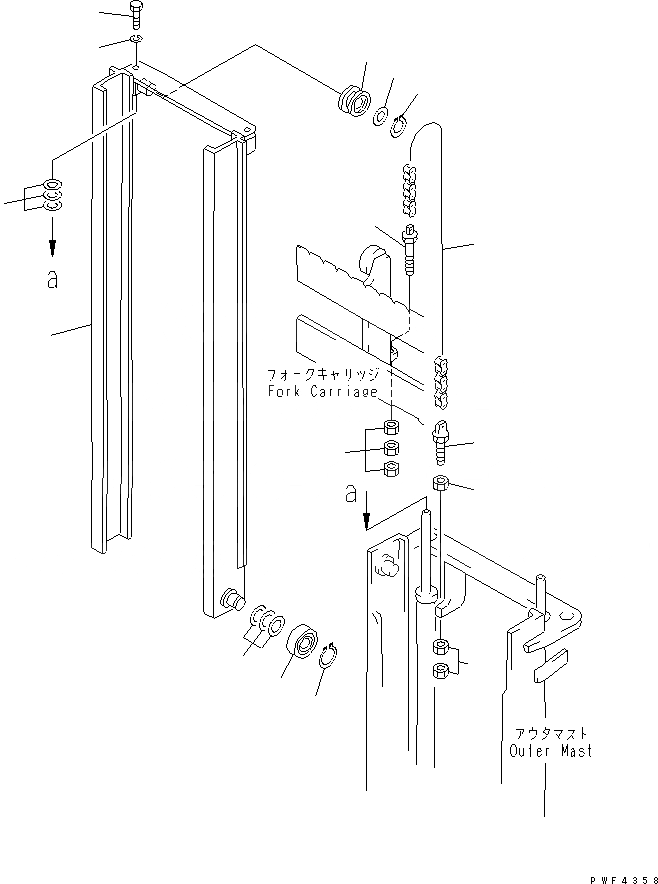 a

フォークキャリッジ
Fork Carriage

a

アウタマスト
Outer Mast

PWF4358