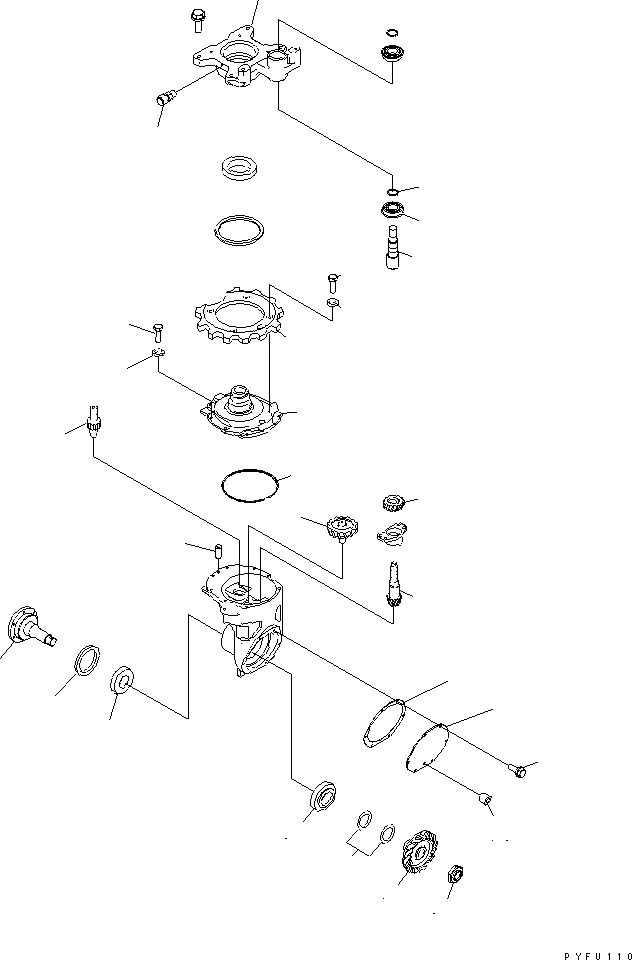 PYFU110