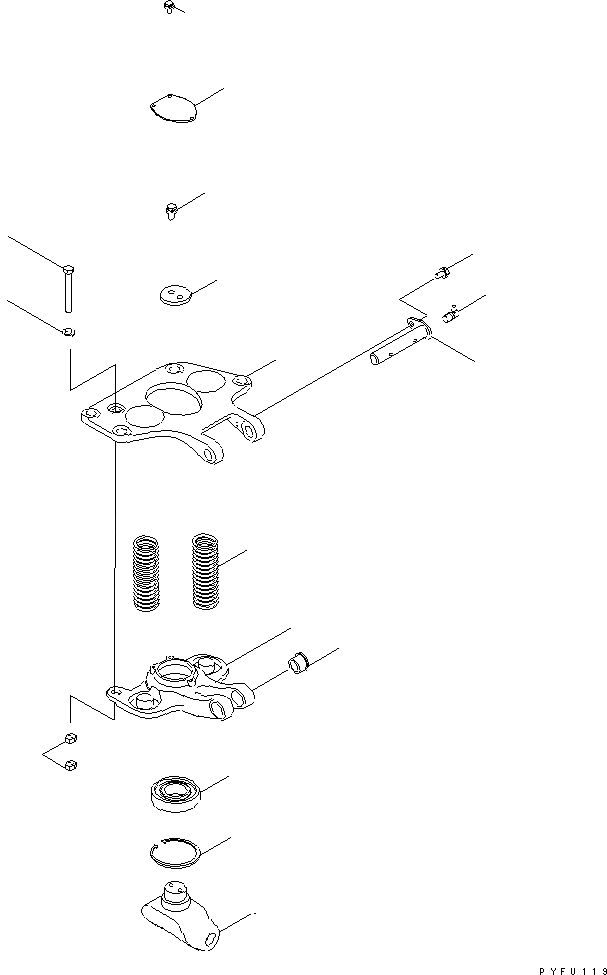 PYFU119