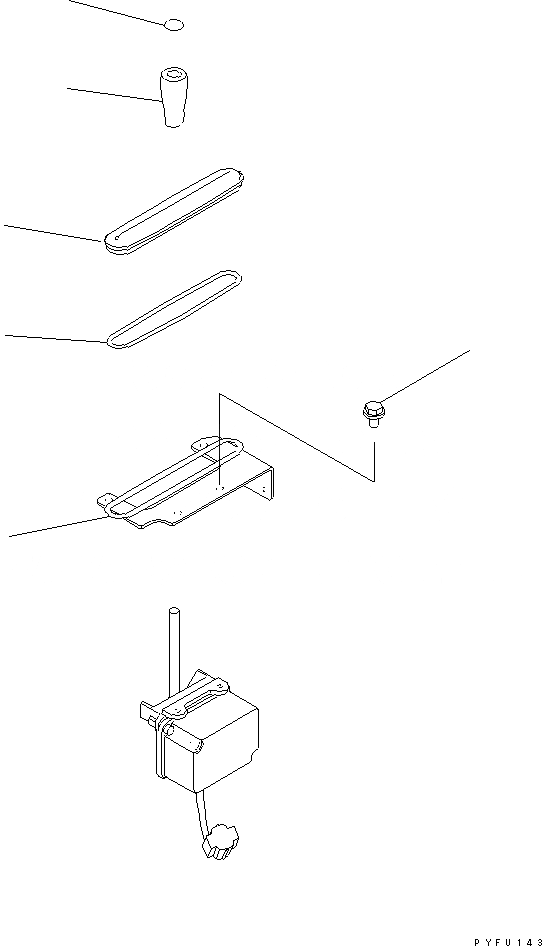 PYFU143