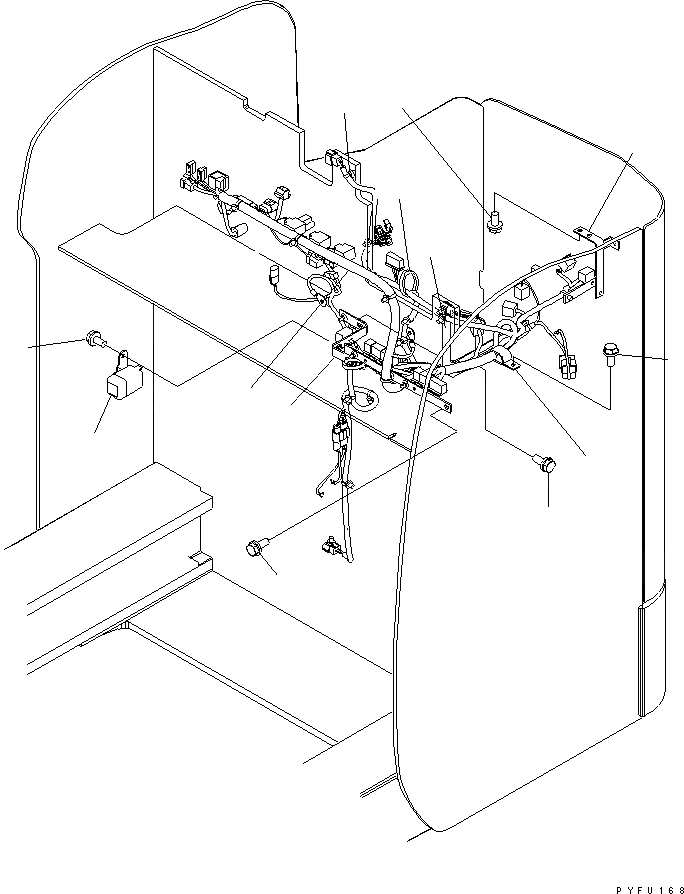 PYFU168