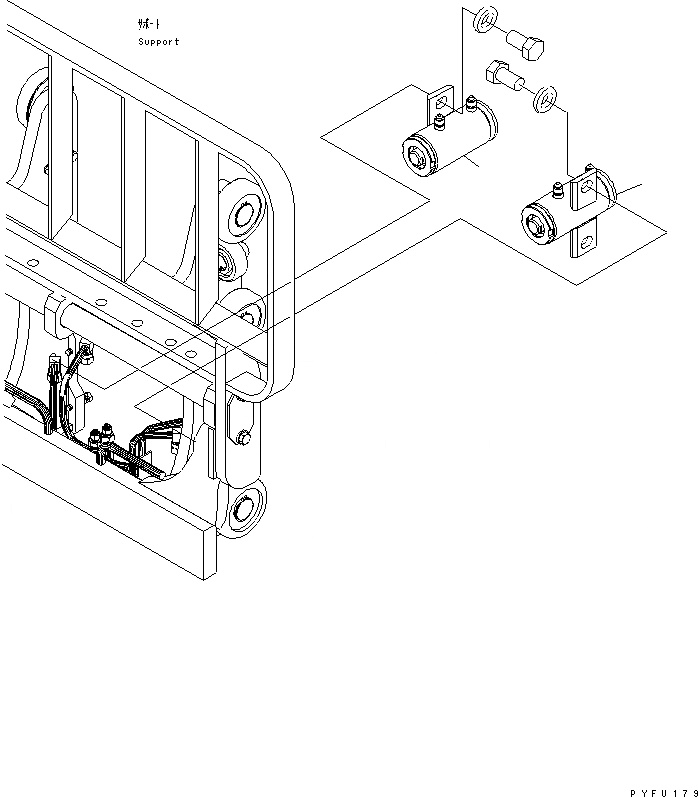 ｻﾎﾟｰﾄ
Support

PYFU179