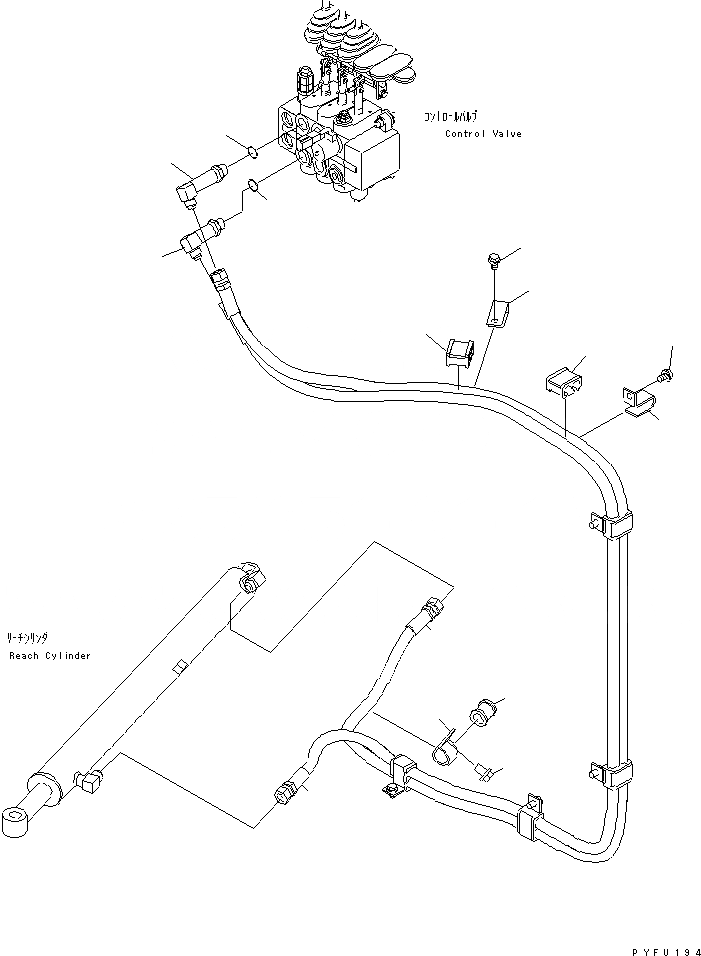 ｺﾝﾄﾛｰﾙﾊﾞﾙﾌﾞ
Control Valve

ﾘｰﾁｼﾘﾝﾀﾞ
Reach Cylinder

PYFU194