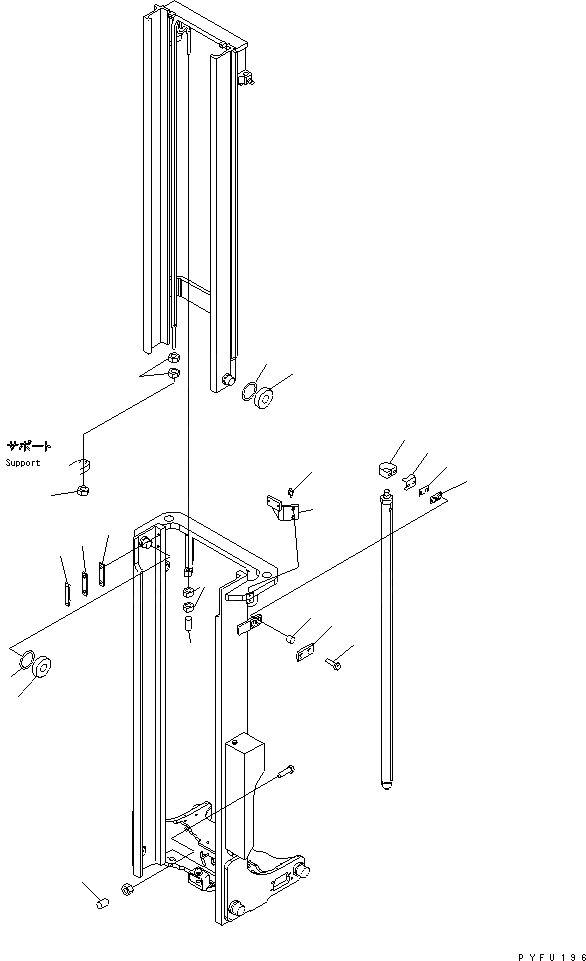 サポート
Support

PYFU196