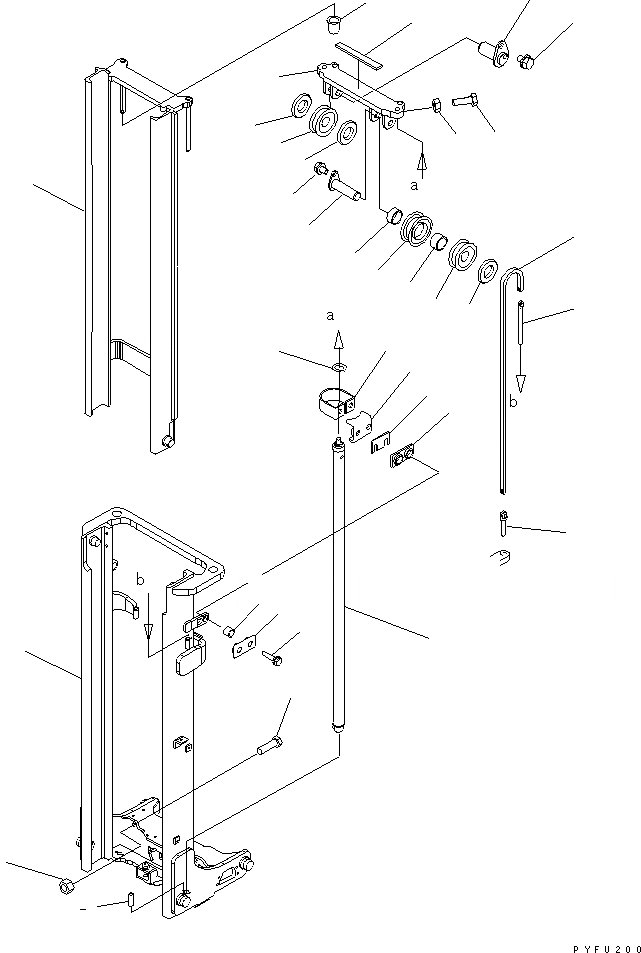 a
a
b
b
PYFU200