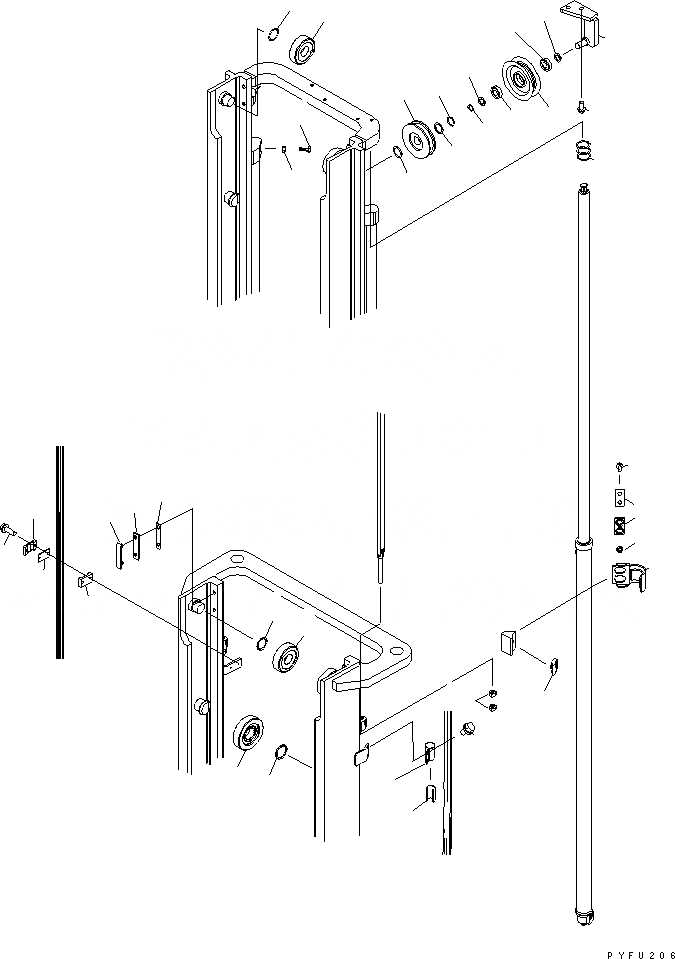 PYFU206