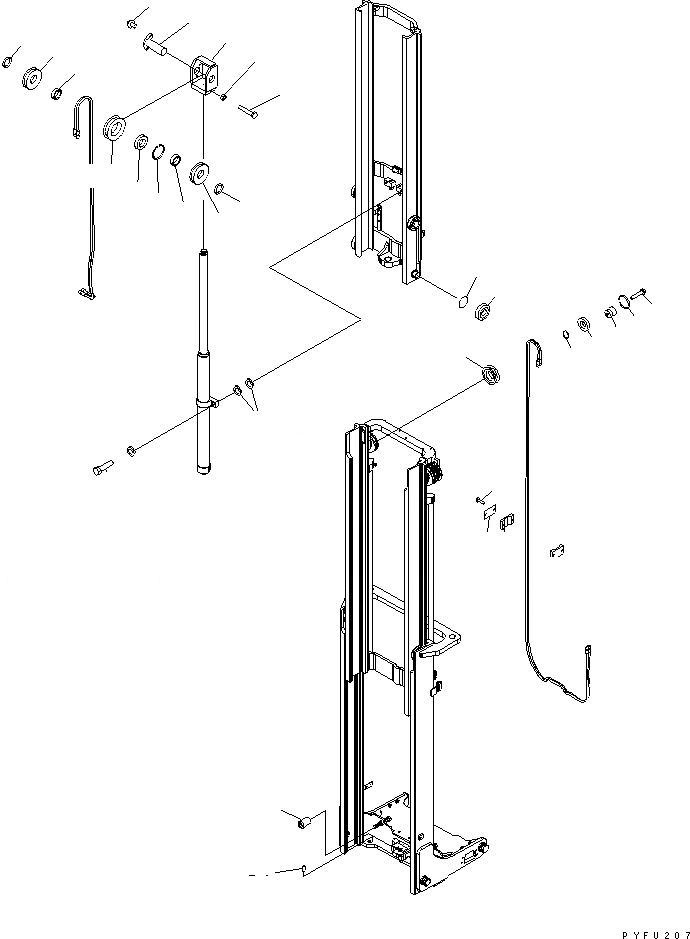 PYFU207