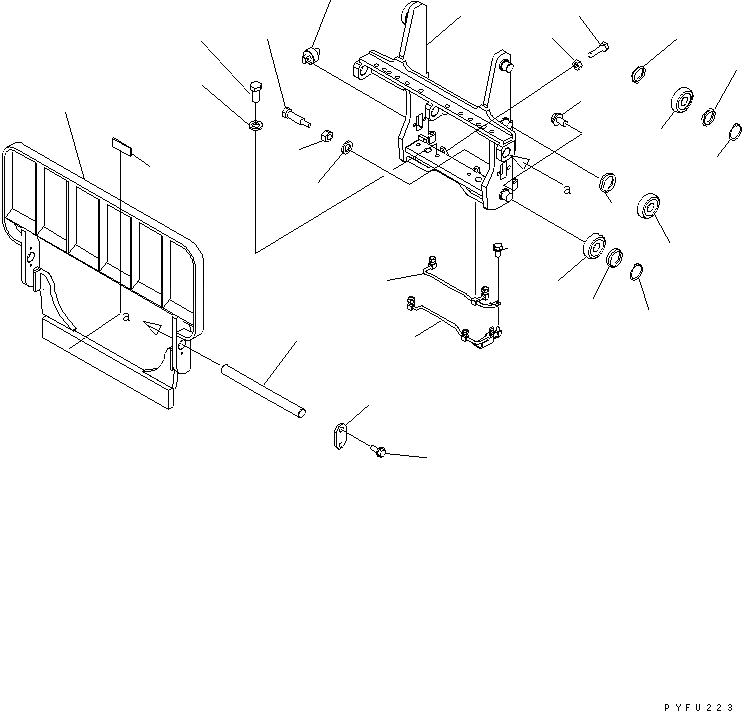 a

a

PYFU223