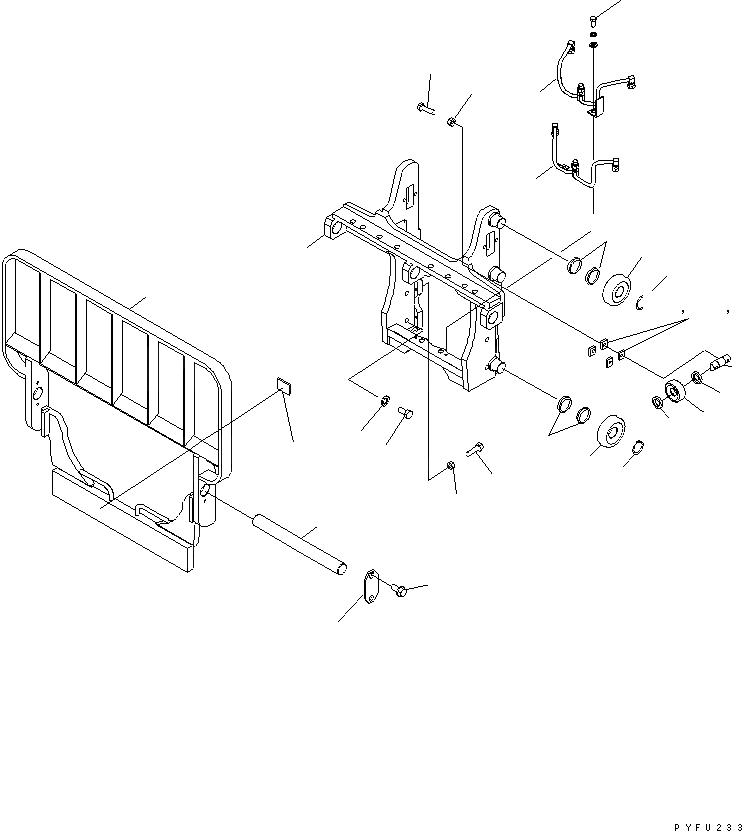 PYFU233