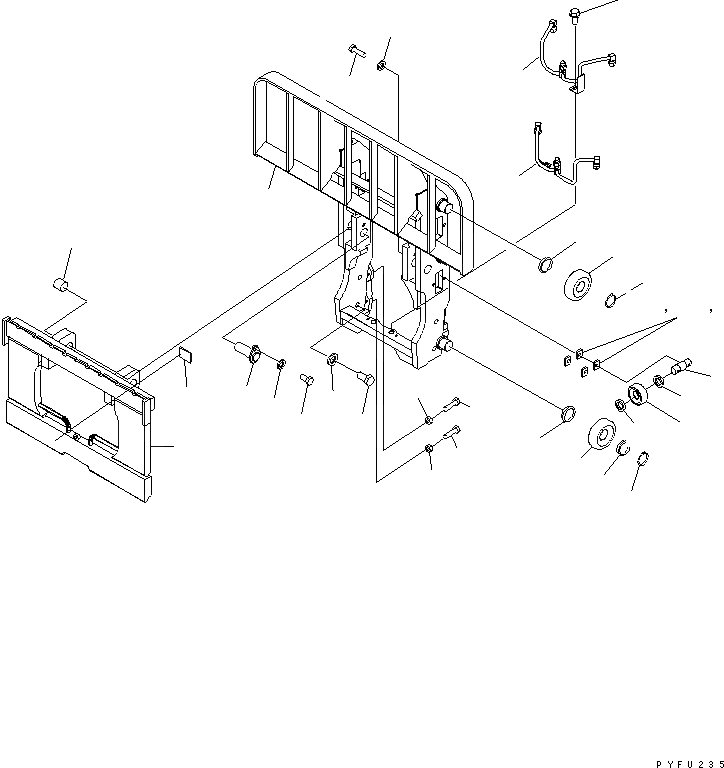 PYFU235