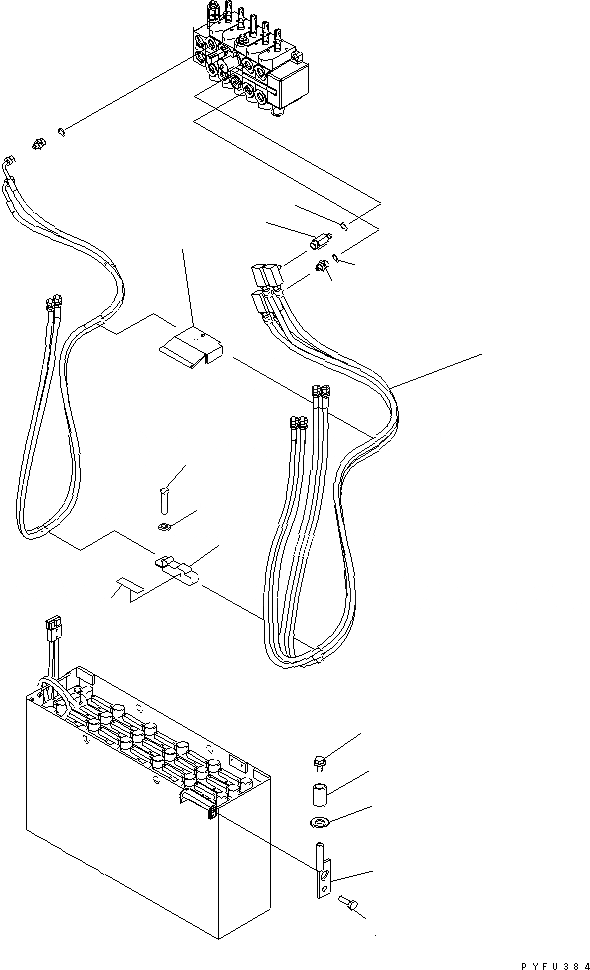 PYFU384