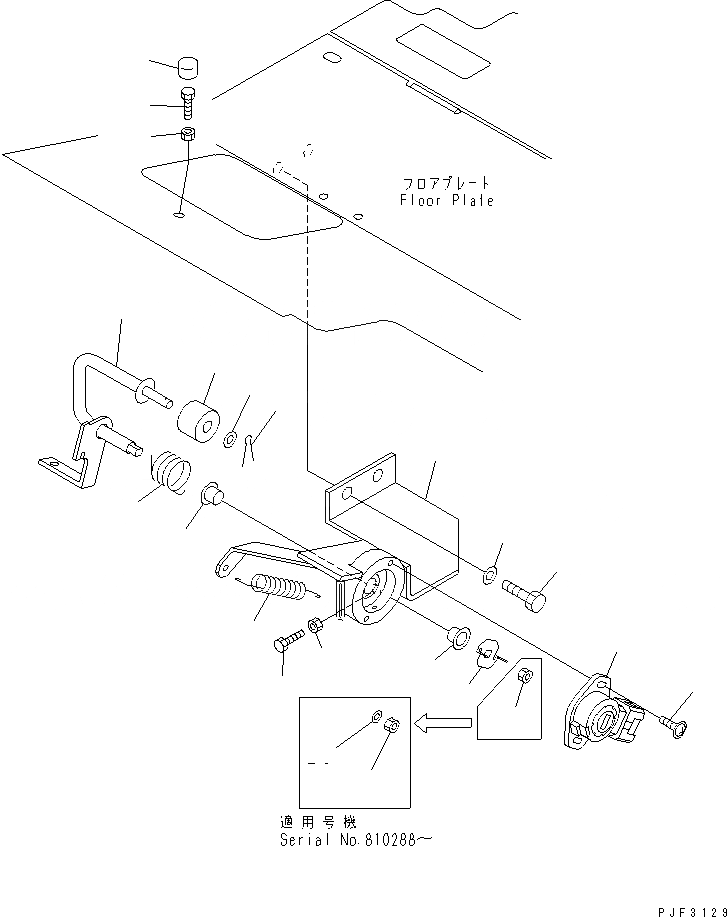 フロアプレート
Floor Plate

適用号機
Serial No.810288～

PJF3129