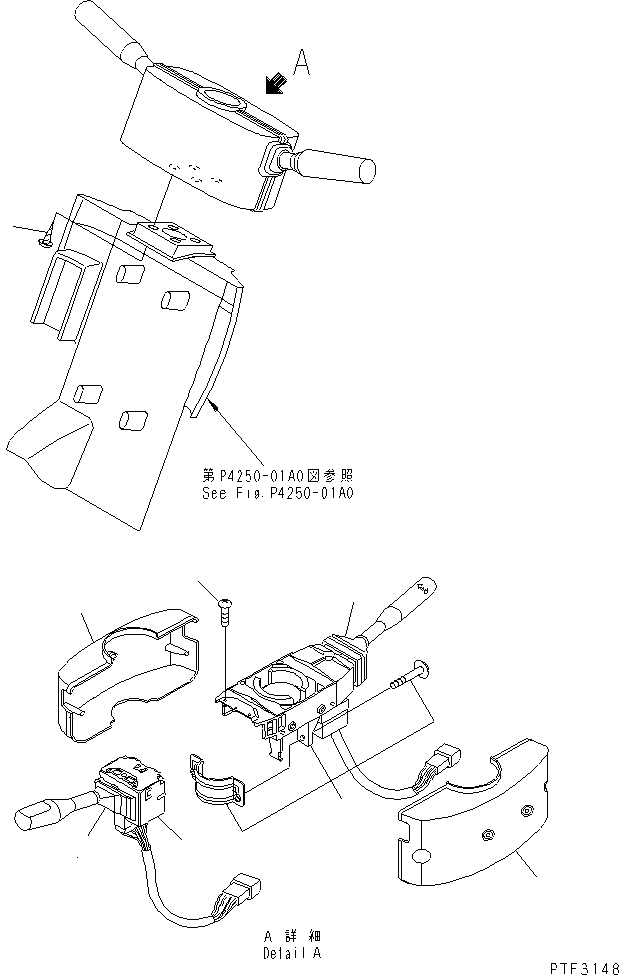 A

第P4250-01A0図参照
See Fig.P4250-01A0

A 詳細
Detail A

PTF3148