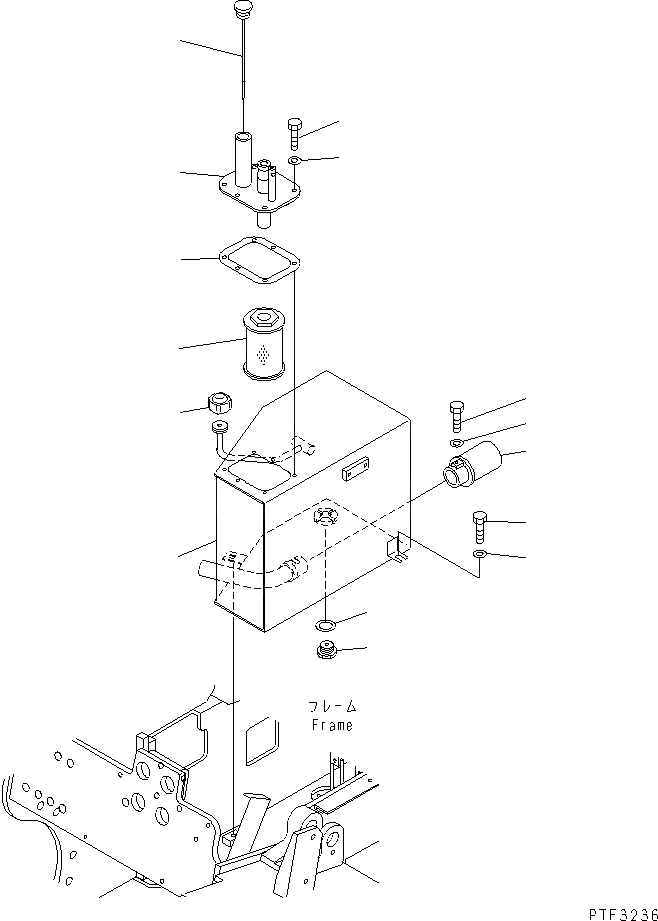 フレーム
Frame

PTF3236