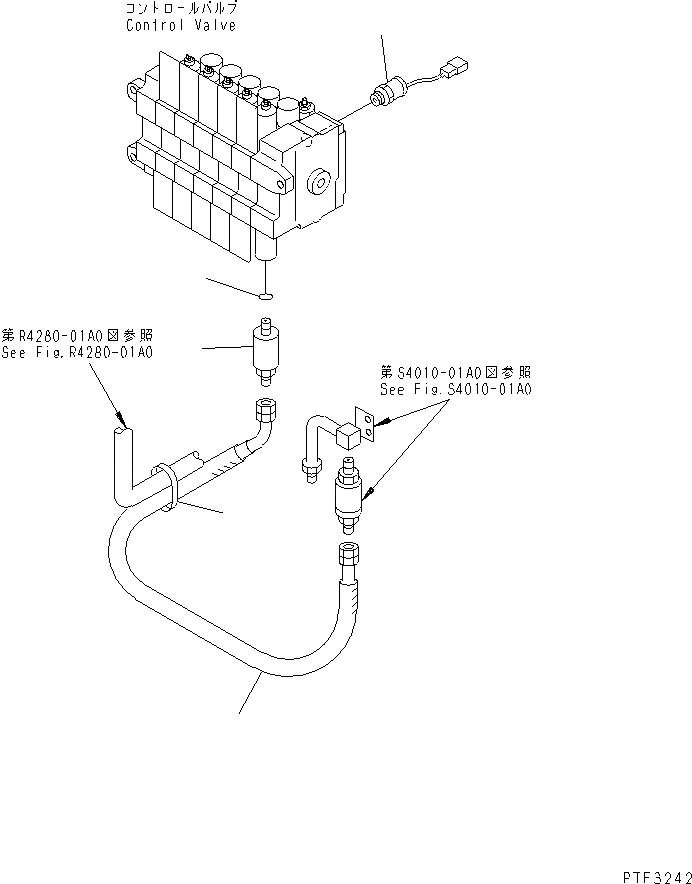 コントロールバルブ
Control Valve

第R4280-01A0図参照
See Fig.R4280-01A0

第S4010-01A0図参照
See Fig.S4010-01A0

PTF3242